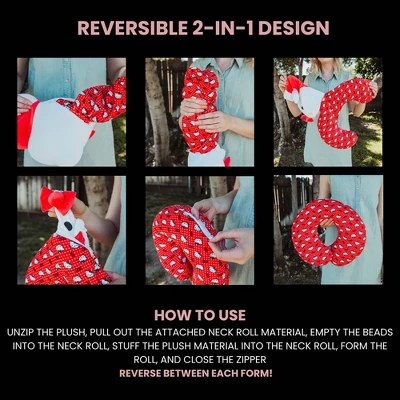 REVERSIBLE 2-IN-1 DESIGN

HOW TO USE

UNZIP THE PLUSH, PULL OUT THE ATTACHED NECK ROLL MATERIAL, EMPTY THE BEADS INTO THE NECK ROLL, STUFF THE PLUSH MATERIAL INTO THE NECK ROLL, FORM THE ROLL, AND CLOSE THE ZIPPER

REVERSE BETWEEN EACH FORM!